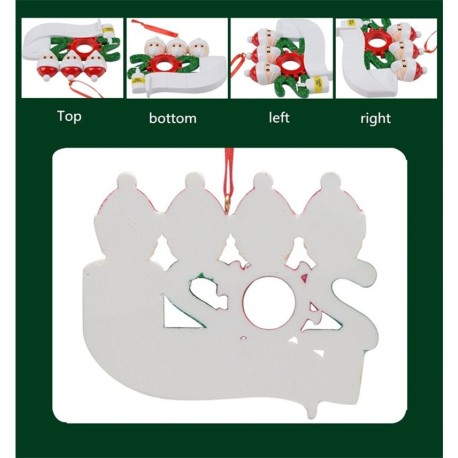 Top bottom left right