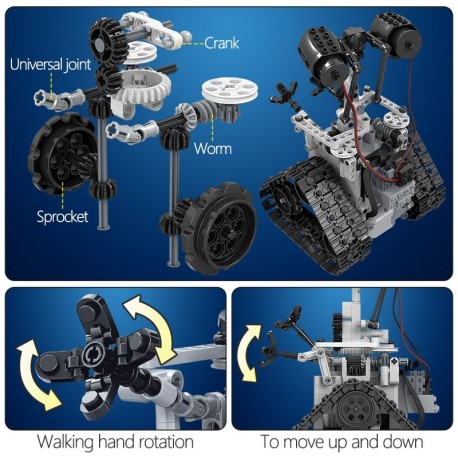 Crank
Universal joint
Worm
Sprocket

Walking hand rotation

To move up and down