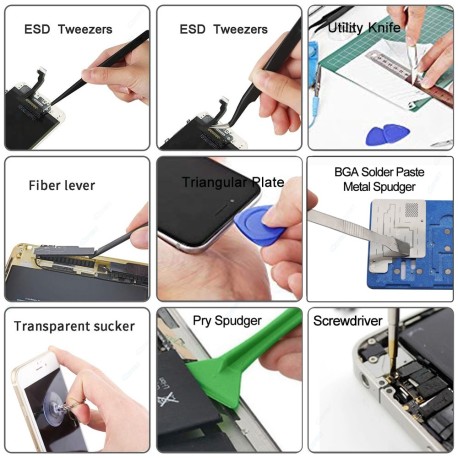 ESD Tweezers

ESD Tweezers

Utility Knife

Fiber lever

Triangular Plate

BGA Solder Paste Metal Spudger

Transparent sucker

Pry Spudger

Screwdriver